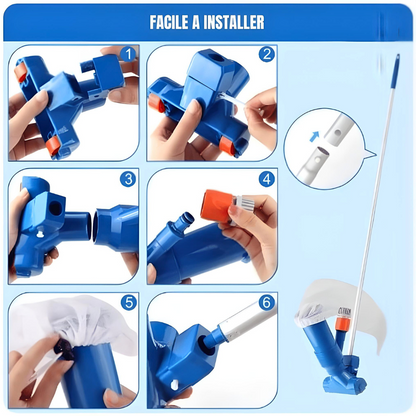 FACILE A INSTALLER

1

2

3

4

5

6