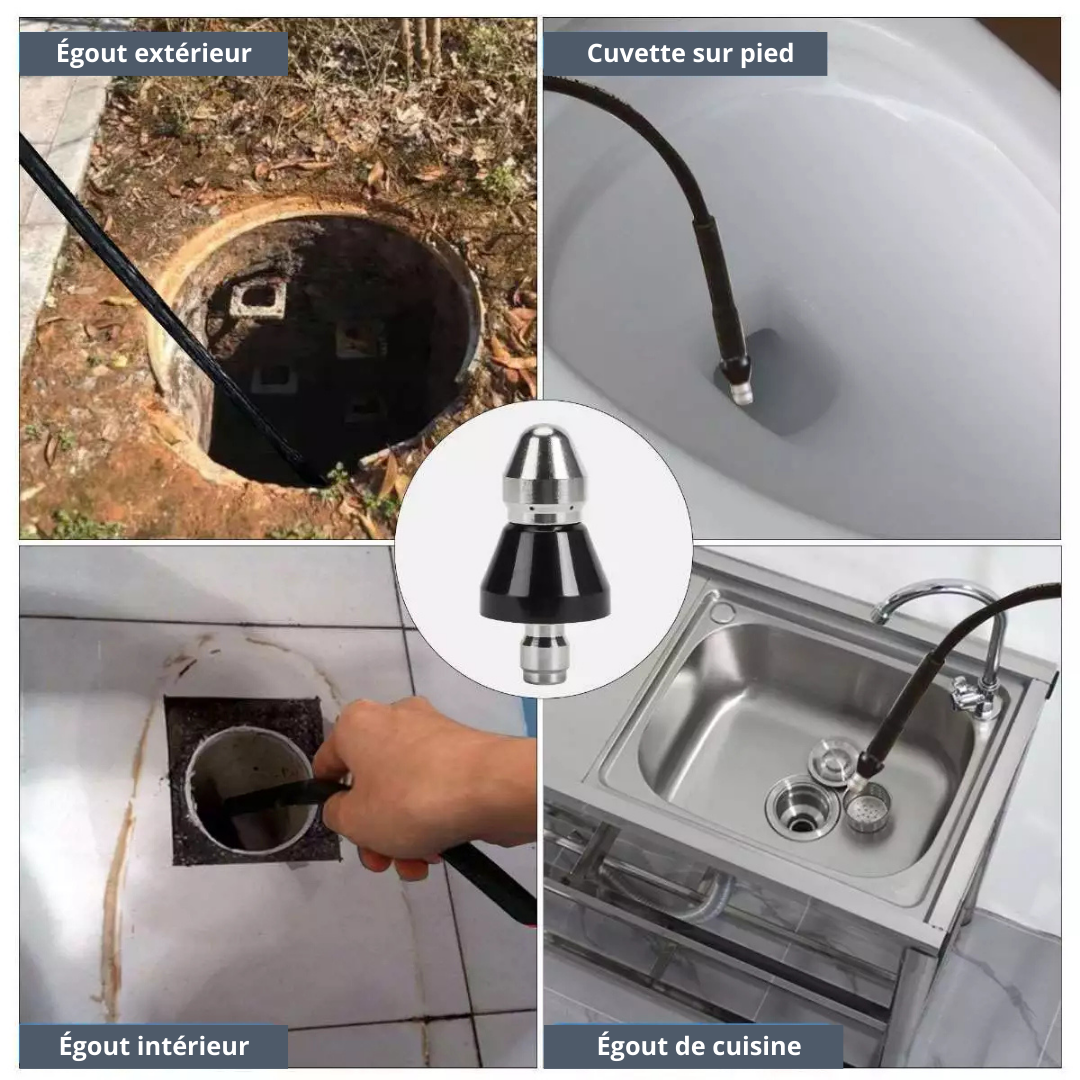 Égout extérieur

Cuvette sur pied

Égout intérieur

Égout de cuisine