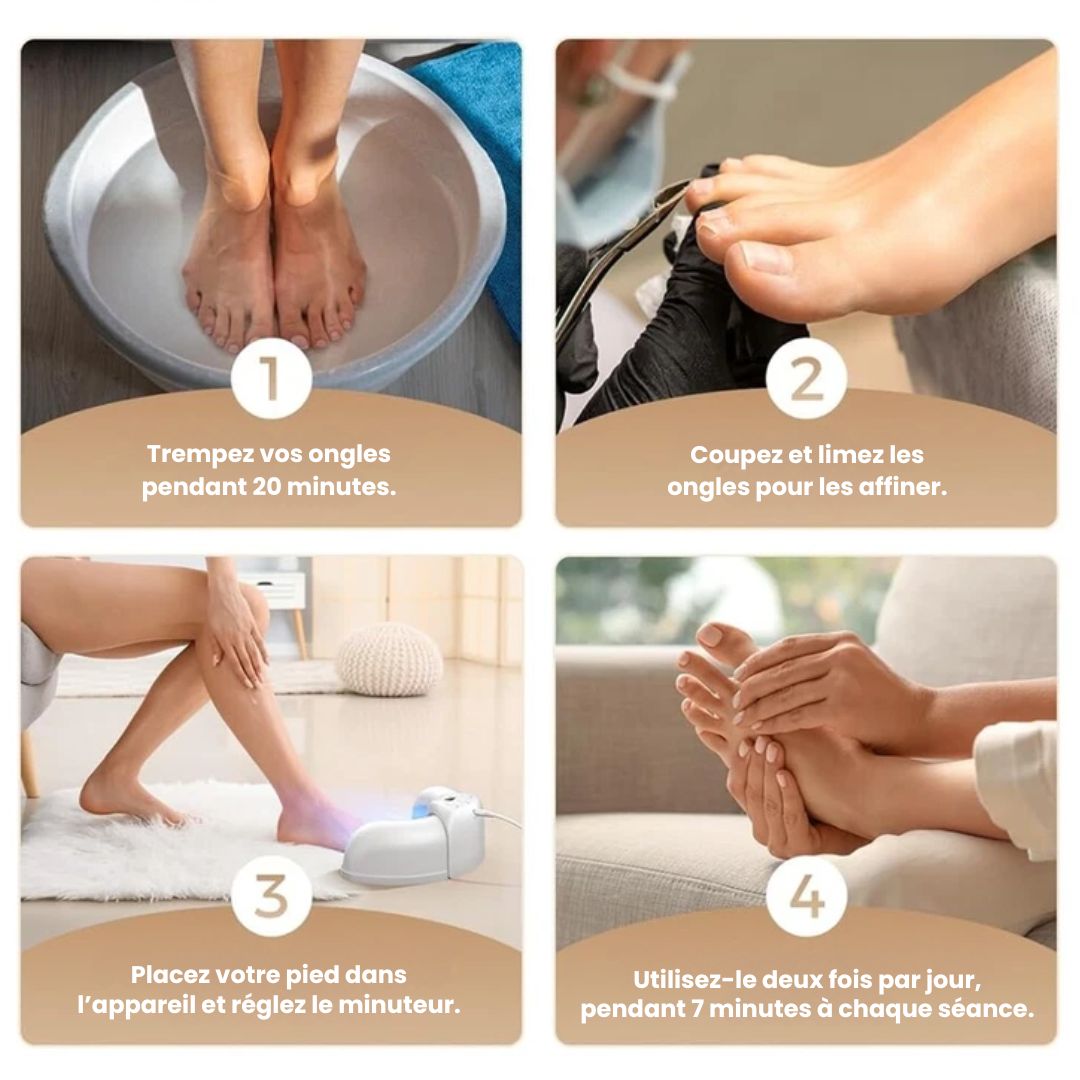 1

Trempez vos ongles pendant 20 minutes.

2

Coupez et limez les ongles pour les affiner.

3

Placez votre pied dans l'appareil et réglez le minuteur.

4

Utilisez-le deux fois par jour, pendant 7 minutes à chaque séance.